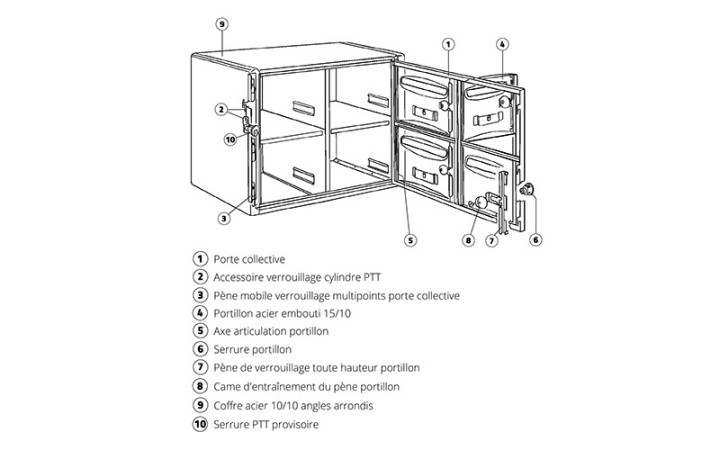 9
1
4
2
10
3
5
8
7
6

1 Porte collective
2 Accessoire verrouillage cylindre PTT
3 Pène mobile verrouillage multipoints porte collective
4 Portillon acier embouti 15/10
5 Axe articulation portillon
6 Serrure portillon
7 Pène de verrouillage toute hauteur portillon
8 Came d'entraînement du pène portillon
9 Coffre acier 10/10 angles arrondis
10 Serrure PTT provisoire